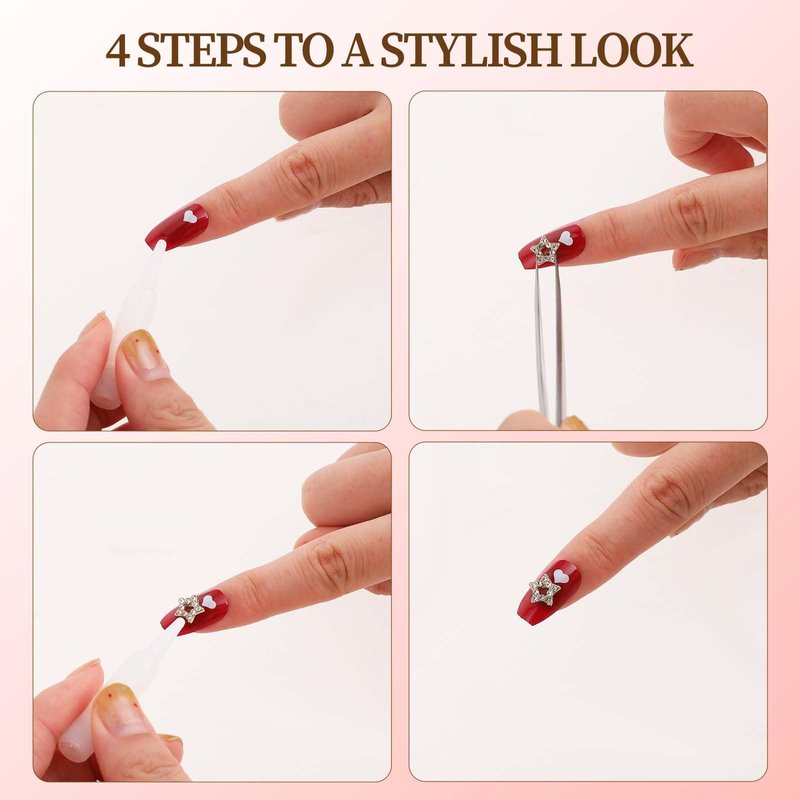 4 STEPS TO A STYLISH LOOK