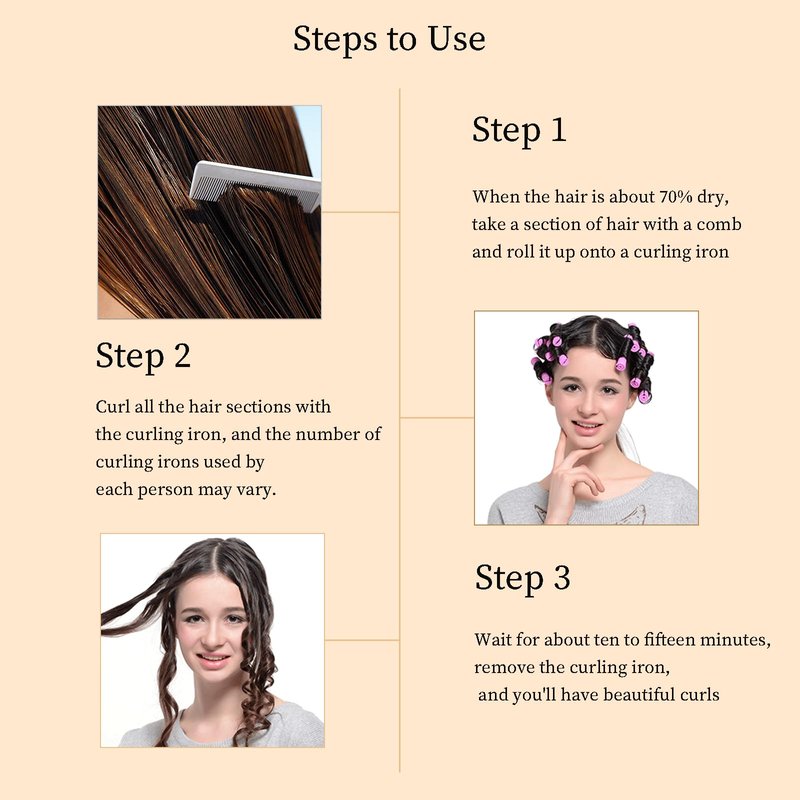 Steps to Use

Step 1

When the hair is about 70% dry, take a section of hair with a comb and roll it up onto a curling iron

Step 2

Curl all the hair sections with the curling iron, and the number of curling irons used by each person may vary.

Step 3

Wait for about ten to fifteen minutes, remove the curling iron, and you'll have beautiful curls