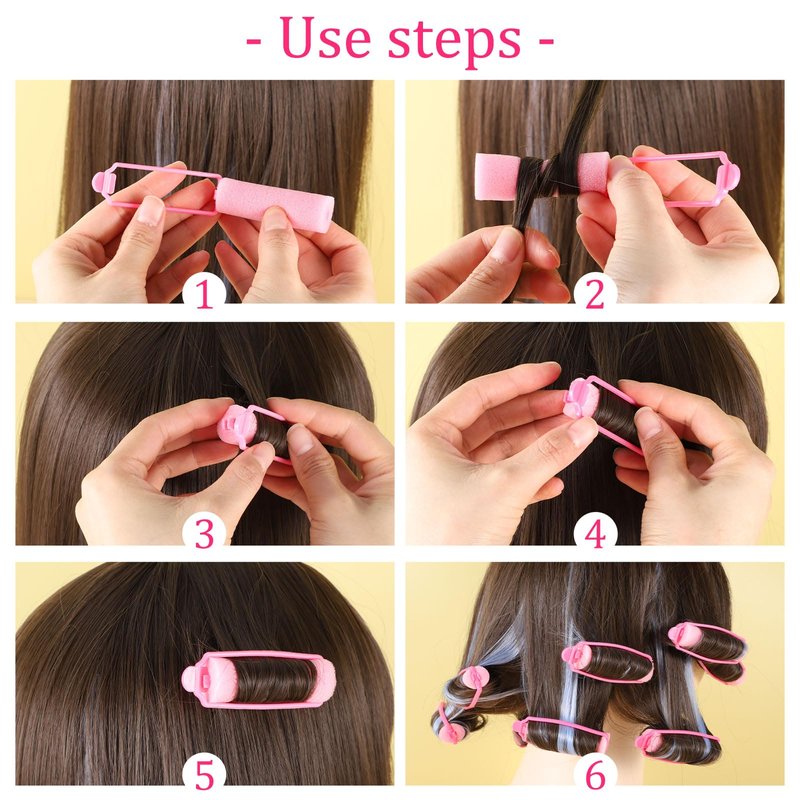 - Use steps -

1

2

3

4

5

6