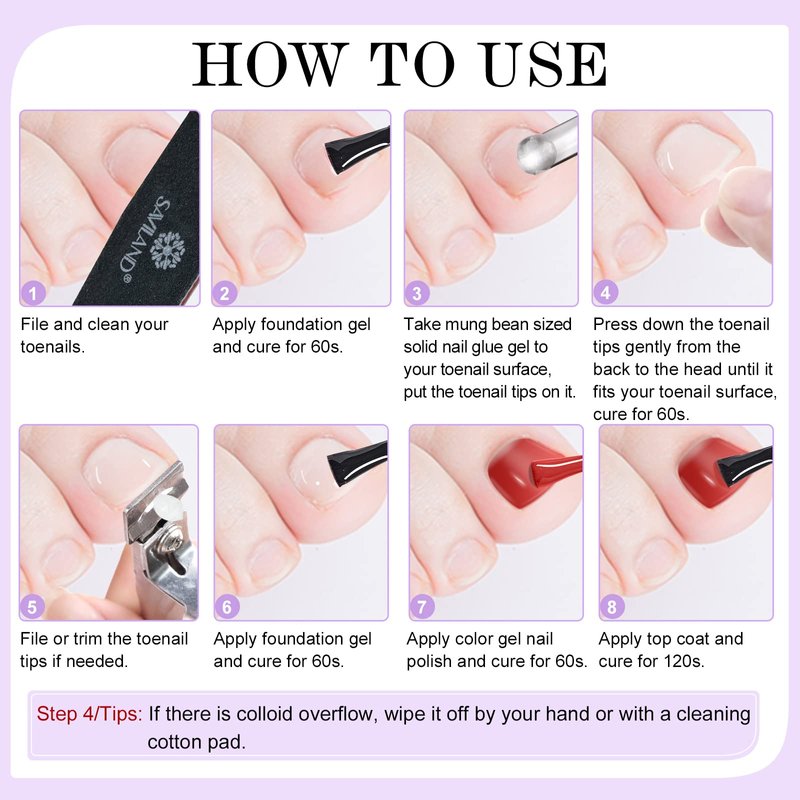 HOW TO USE

SAVILAND®

1
File and clean your toenails.

2
Apply foundation gel and cure for 60s.

3
Take mung bean sized solid nail glue gel to your toenail surface, put the toenail tips on it.

4
Press down the toenail tips gently from the back to the head until it fits your toenail surface, cure for 60s.

5
File or trim the toenail tips if needed.

6
Apply foundation gel and cure for 60s.

7
Apply color gel nail polish and cure for 60s.

8
Apply top coat and cure for 120s.

Step 4/Tips: If there is colloid overflow, wipe it off by your hand or with a cleaning cotton pad.