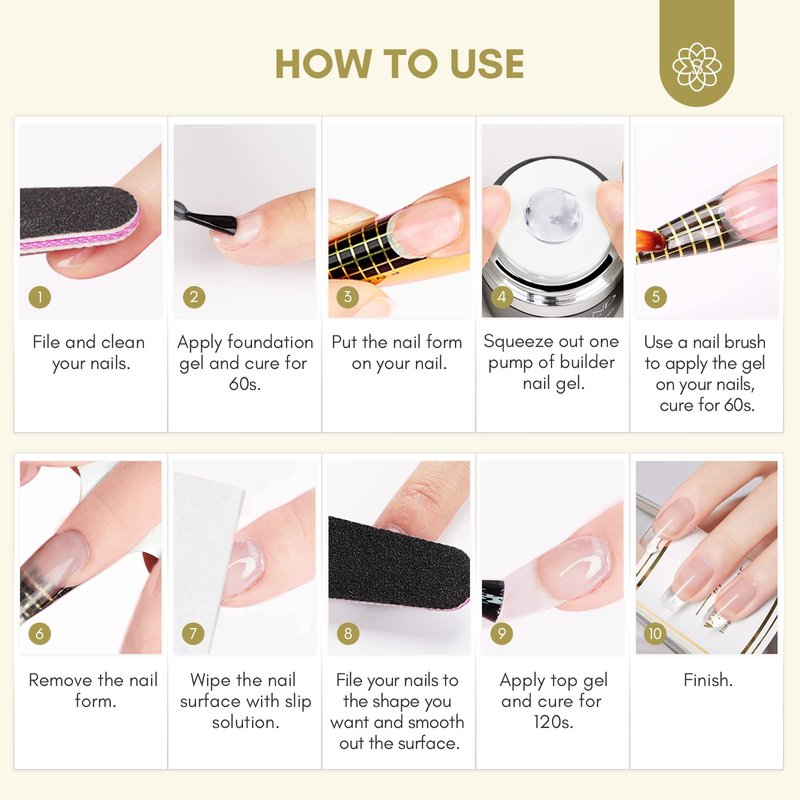 HOW TO USE

1
File and clean your nails.

2
Apply foundation gel and cure for 60s.

3
Put the nail form on your nail.

4
Squeeze out one pump of builder nail gel.

5
Use a nail brush to apply the gel on your nails, cure for 60s.

6
Remove the nail form.

7
Wipe the nail surface with slip solution.

8
File your nails to the shape you want and smooth out the surface.

9
Apply top gel and cure for 120s.

10
Finish.