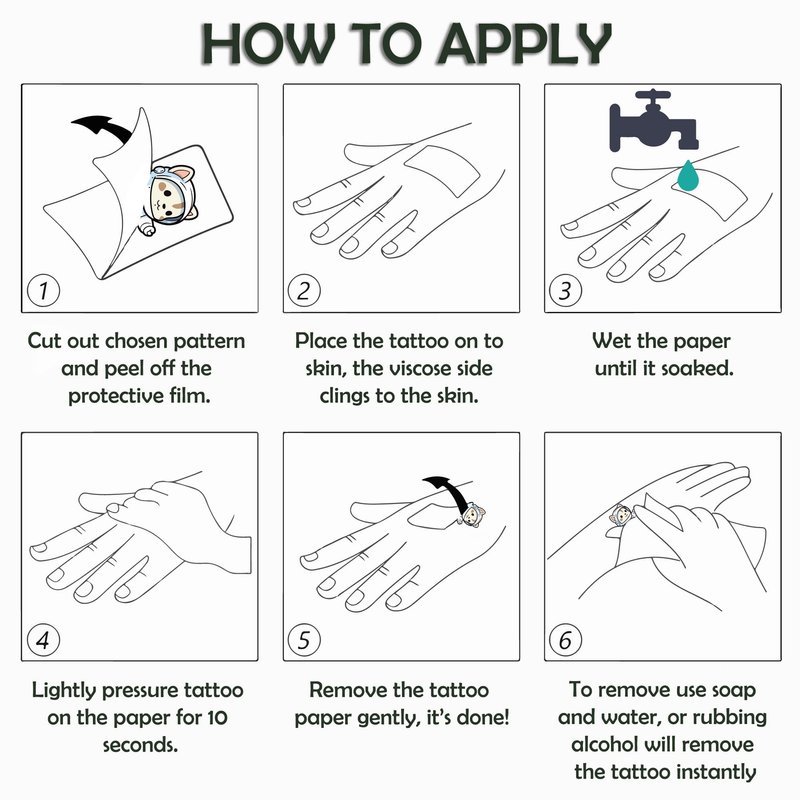 HOW TO APPLY

1

Cut out chosen pattern and peel off the protective film.

2

Place the tattoo on to skin, the viscose side clings to the skin.

3

Wet the paper until it soaked.

4

Lightly pressure tattoo on the paper for 10 seconds.

5

Remove the tattoo paper gently, it's done!

6

To remove use soap and water, or rubbing alcohol will remove the tattoo instantly