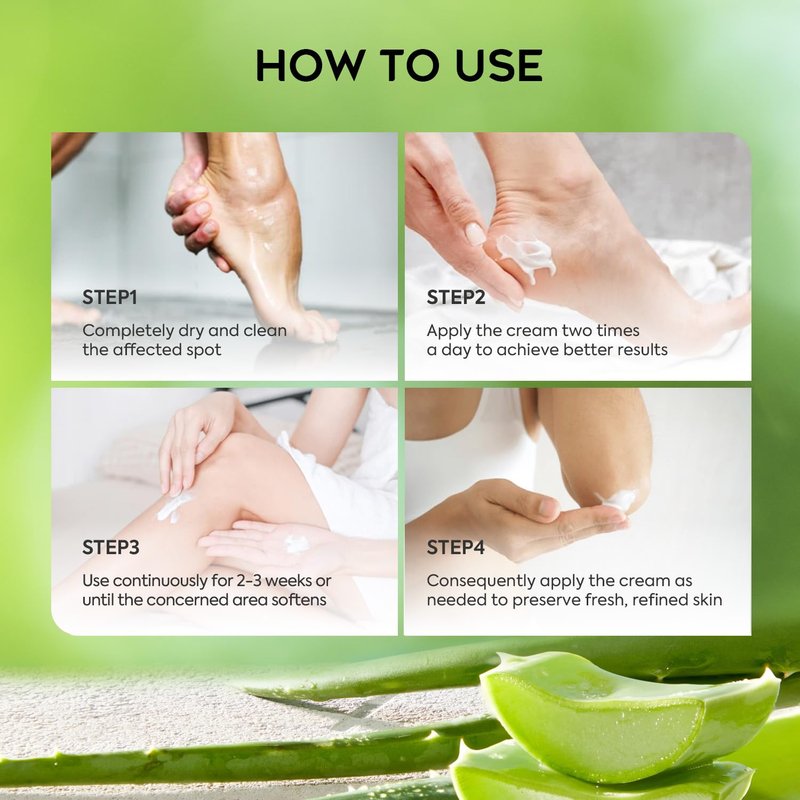 HOW TO USE

STEP1
Completely dry and clean the affected spot

STEP2
Apply the cream two times a day to achieve better results

STEP3
Use continuously for 2-3 weeks or until the concerned area softens

STEP4
Consequently apply the cream as needed to preserve fresh, refined skin