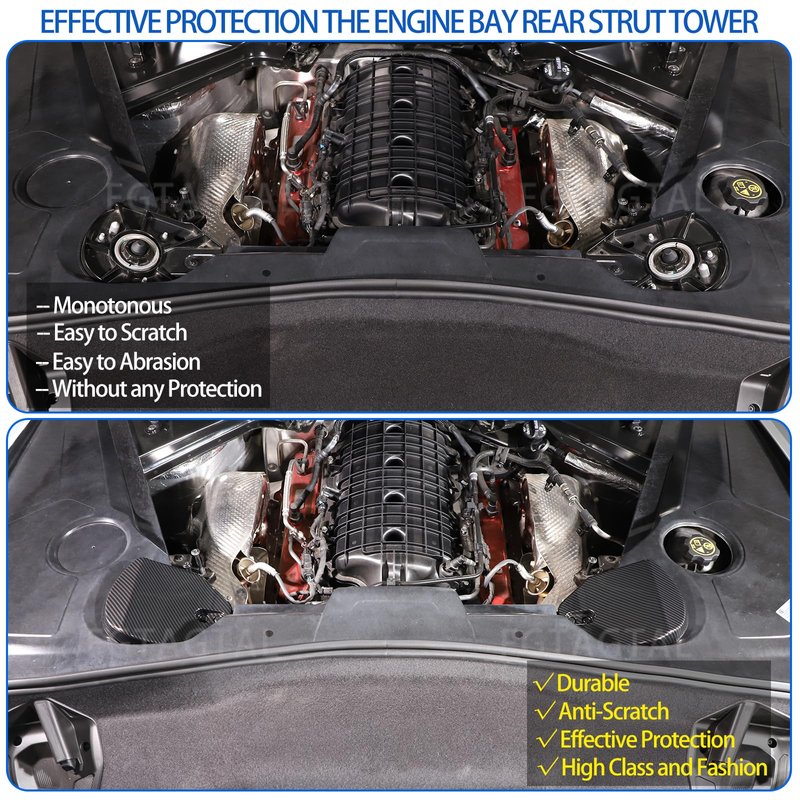 EFFECTIVE PROTECTION THE ENGINE BAY REAR STRUT TOWER

– Monotonous
– Easy to Scratch
– Easy to Abrasion
– Without any Protection

✓ Durable
✓ Anti-Scratch
✓ Effective Protection
✓ High Class and Fashion