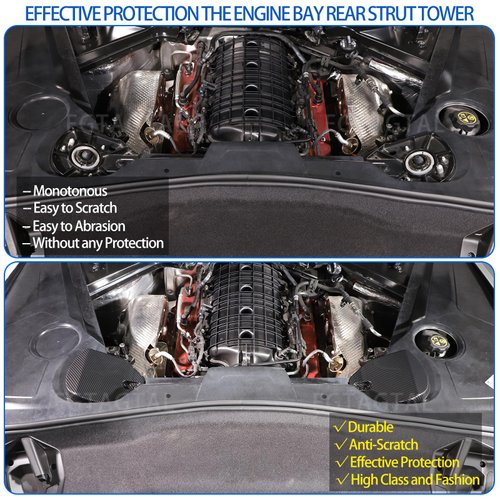 EFFECTIVE PROTECTION THE ENGINE BAY REAR STRUT TOWER

– Monotonous
– Easy to Scratch
– Easy to Abrasion
– Without any Protection

✓ Durable
✓ Anti-Scratch
✓ Effective Protection
✓ High Class and Fashion