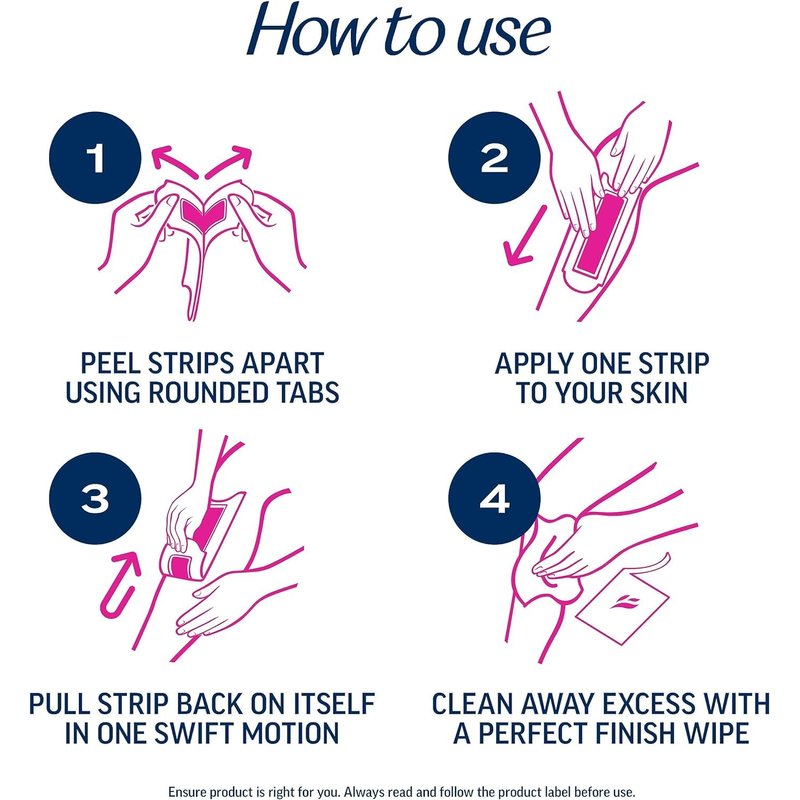 How to use

1

PEEL STRIPS APART USING ROUNDED TABS

2

APPLY ONE STRIP TO YOUR SKIN

3

PULL STRIP BACK ON ITSELF IN ONE SWIFT MOTION

4

CLEAN AWAY EXCESS WITH A PERFECT FINISH WIPE

Ensure product is right for you. Always read and follow the product label before use.