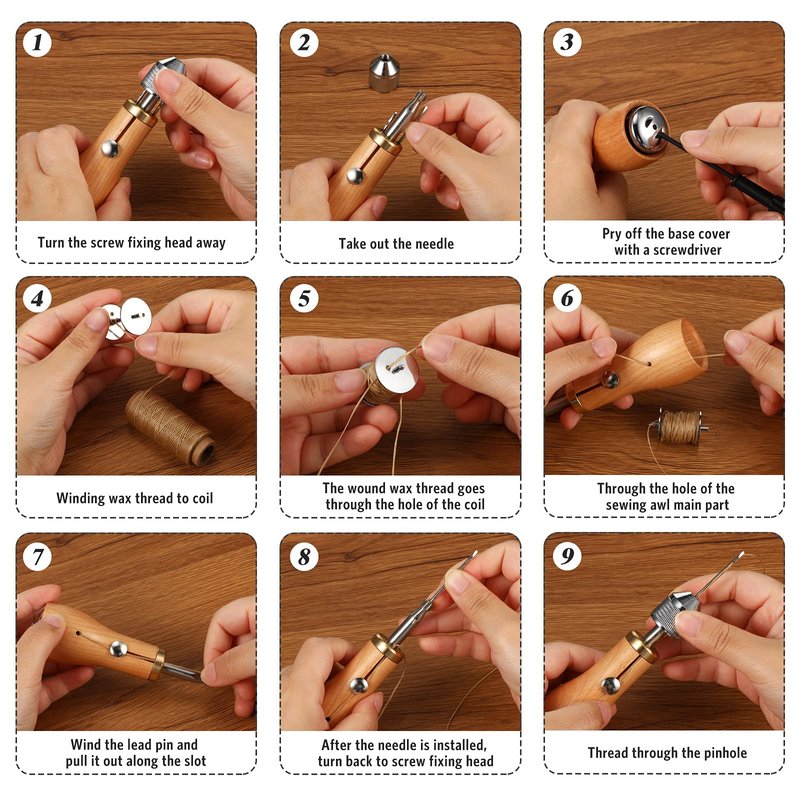 1
Turn the screw fixing head away

2
Take out the needle

3
Pry off the base cover with a screwdriver

4
Winding wax thread to coil

5
The wound wax thread goes through the hole of the coil

6
Through the hole of the sewing awl main part

7
Wind the lead pin and pull it out along the slot

8
After the needle is installed, turn back to screw fixing head

9
Thread through the pinhole