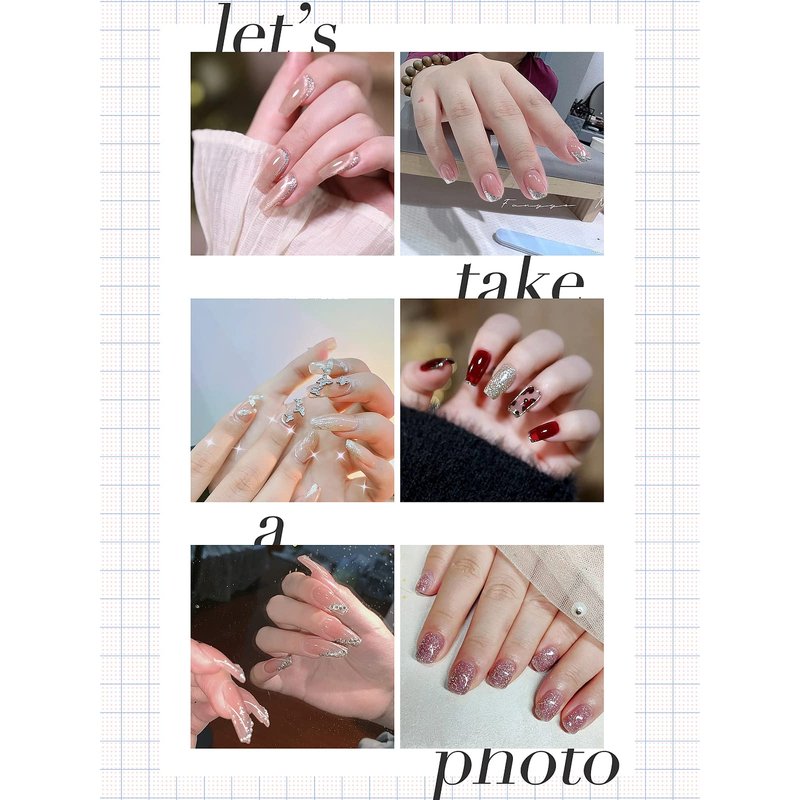 let's

take

a

photo