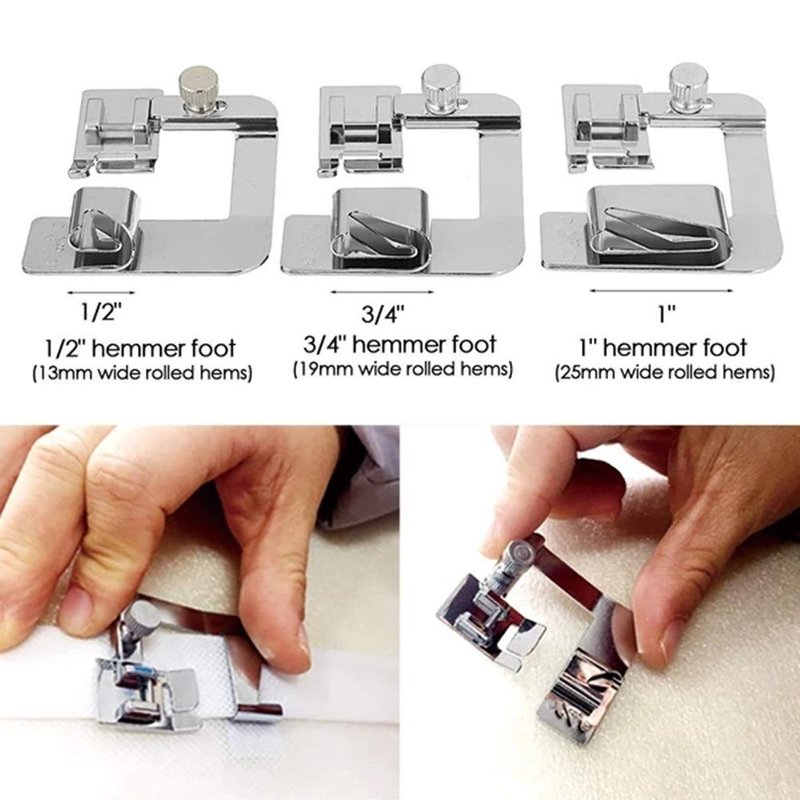 1/2"
1/2" hemmer foot
(13mm wide rolled hems)

3/4"
3/4" hemmer foot
(19mm wide rolled hems)

1"
1" hemmer foot
(25mm wide rolled hems)