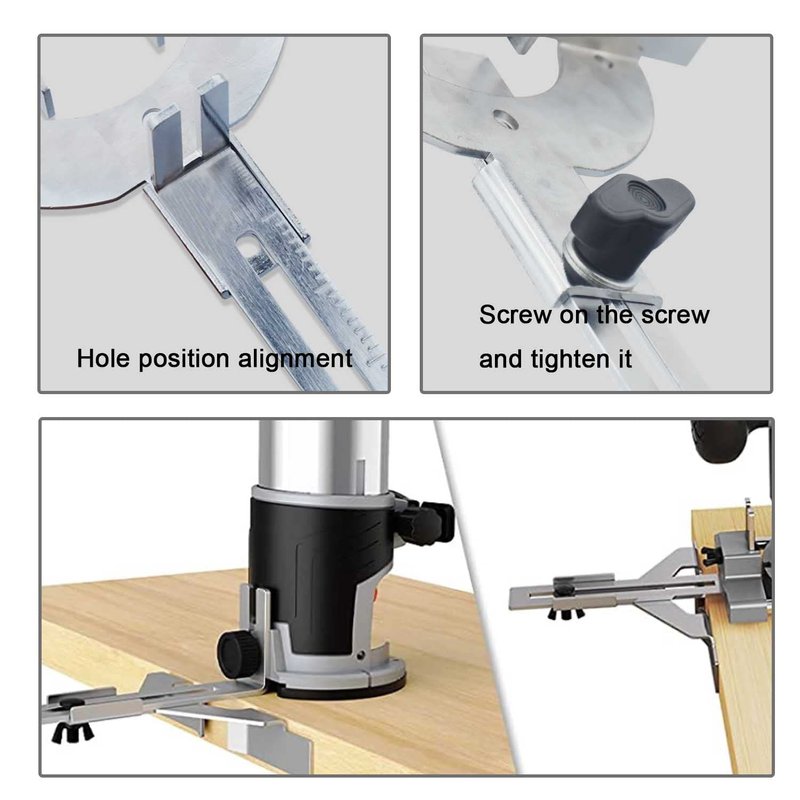 Hole position alignment

Screw on the screw and tighten it