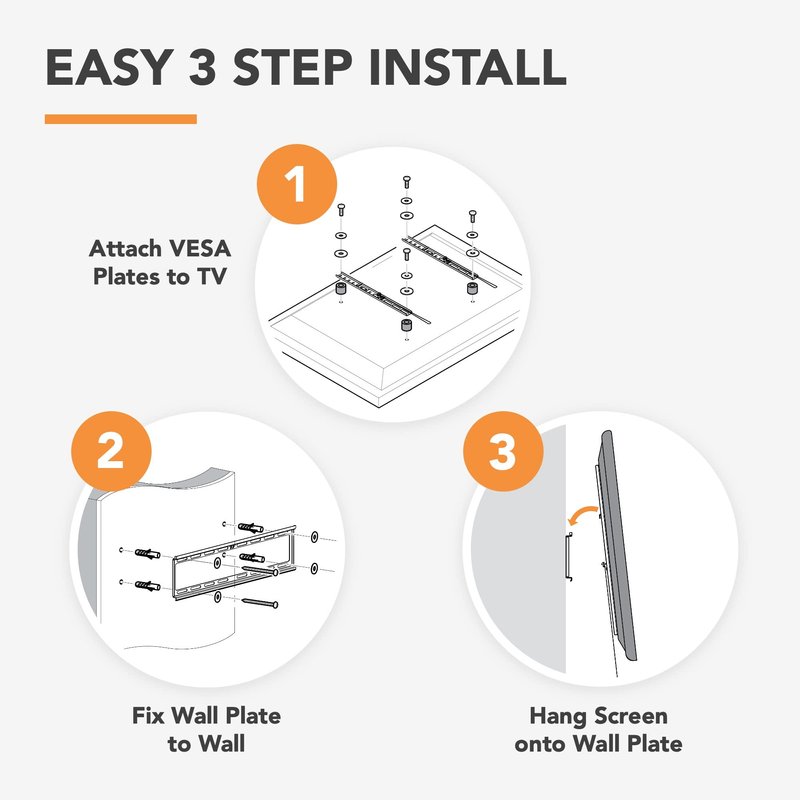 EASY 3 STEP INSTALL

1

Attach VESA Plates to TV

2

Fix Wall Plate to Wall

3

Hang Screen onto Wall Plate