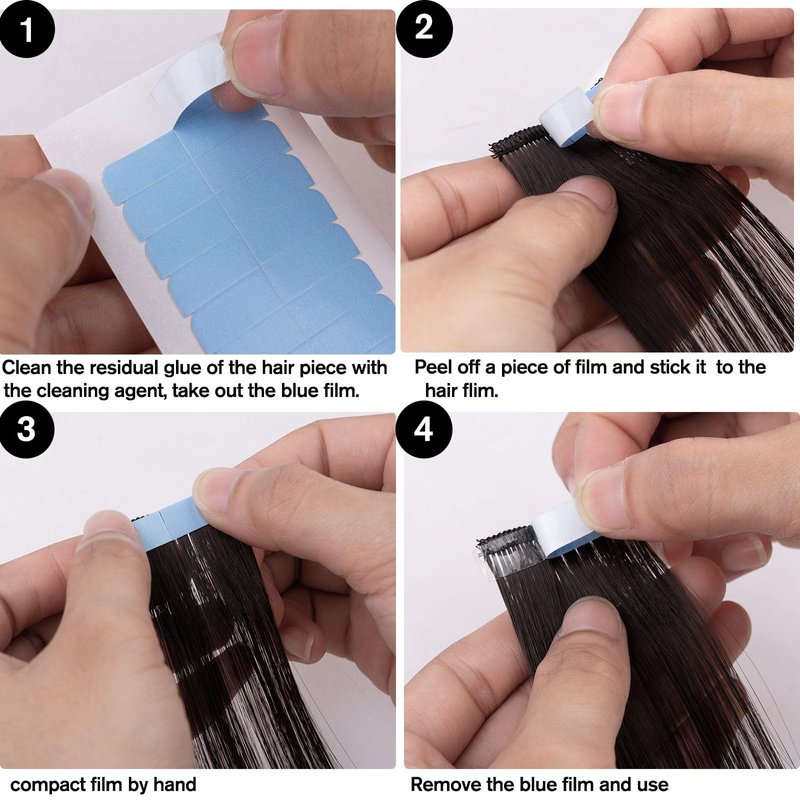 1

Clean the residual glue of the hair piece with the cleaning agent, take out the blue film.

2

Peel off a piece of film and stick it to the hair flim.

3

compact film by hand

4

Remove the blue film and use