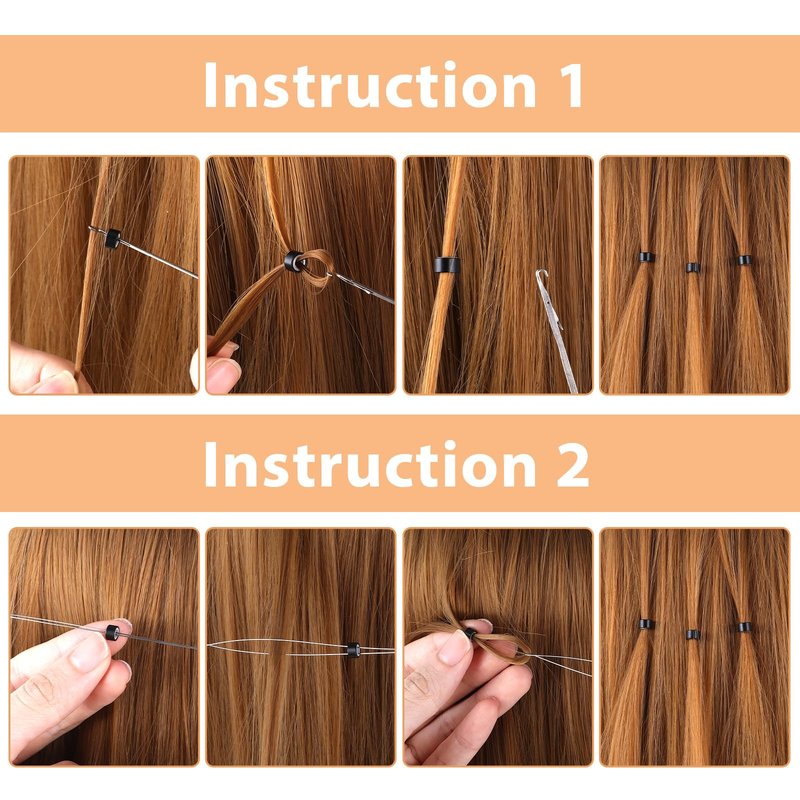 Instruction 1

Instruction 2