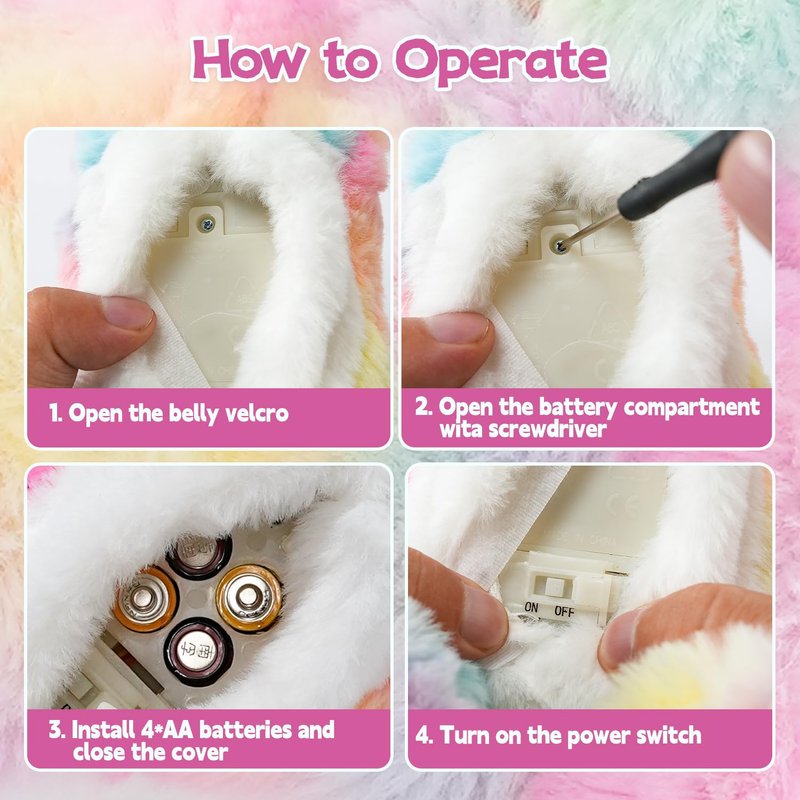 How to Operate

1. Open the belly velcro

2. Open the battery compartment wita screwdriver

3. Install 4*AA batteries and close the cover

ON OFF

4. Turn on the power switch