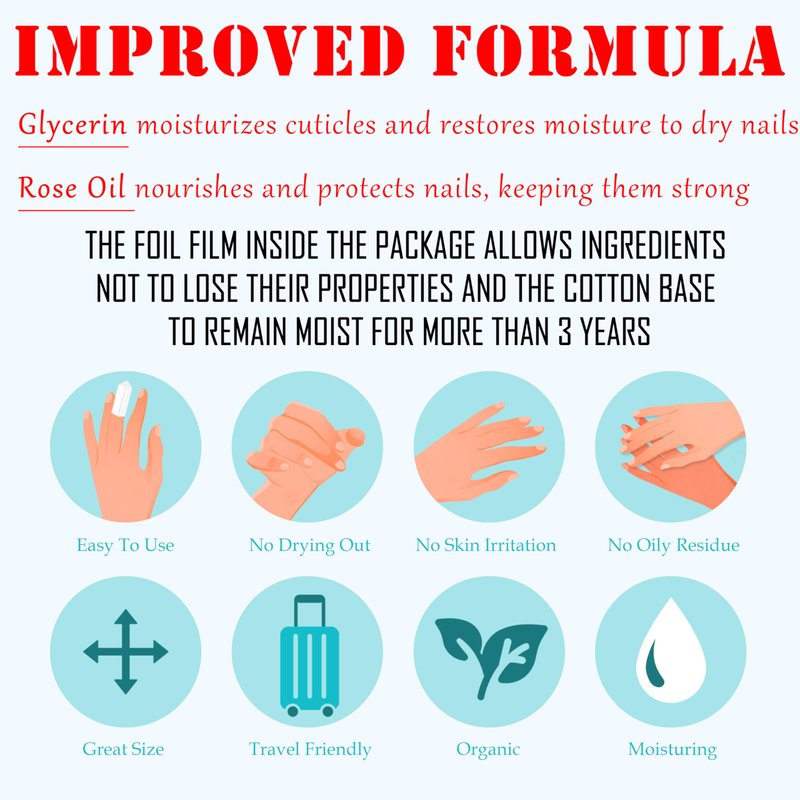 IMPROVED FORMULA

Glycerin moisturizes cuticles and restores moisture to dry nails

Rose Oil nourishes and protects nails, keeping them strong

THE FOIL FILM INSIDE THE PACKAGE ALLOWS INGREDIENTS NOT TO LOSE THEIR PROPERTIES AND THE COTTON BASE TO REMAIN MOIST FOR MORE THAN 3 YEARS

Easy To Use

No Drying Out

No Skin Irritation

No Oily Residue

Great Size

Travel Friendly

Organic

Moisturing