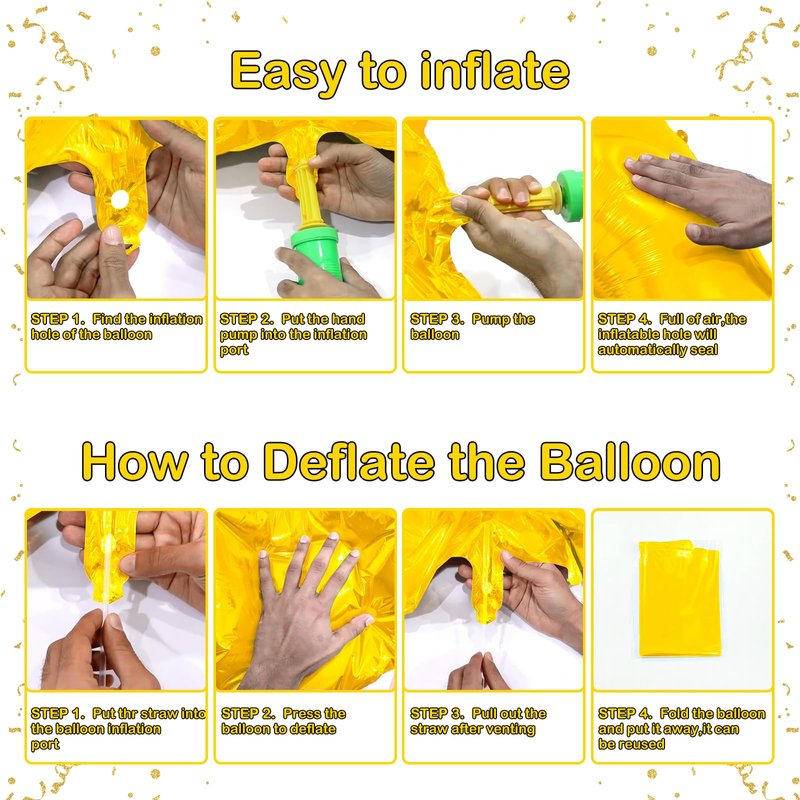 Easy to inflate

STEP 1. Find the inflation hole of the balloon

STEP 2. Put the hand pump into the inflation port

STEP 3. Pump the balloon

STEP 4. Full of air,the inflatable hole will automatically seal

How to Deflate the Balloon

STEP 1. Put thr straw into the balloon inflation port

STEP 2. Press the balloon to deflate

STEP 3. Pull out the straw after venting

STEP 4. Fold the balloon and put it away,it can be reused