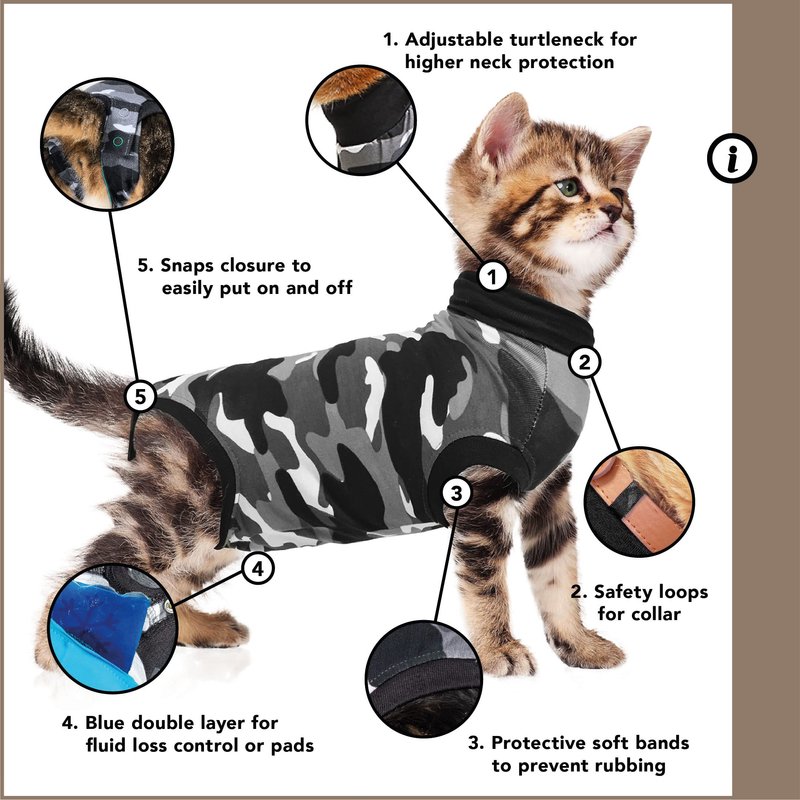 1. Adjustable turtleneck for higher neck protection

i

5. Snaps closure to easily put on and off

1

2

5

3

4

2. Safety loops for collar

4. Blue double layer for fluid loss control or pads

3. Protective soft bands to prevent rubbing