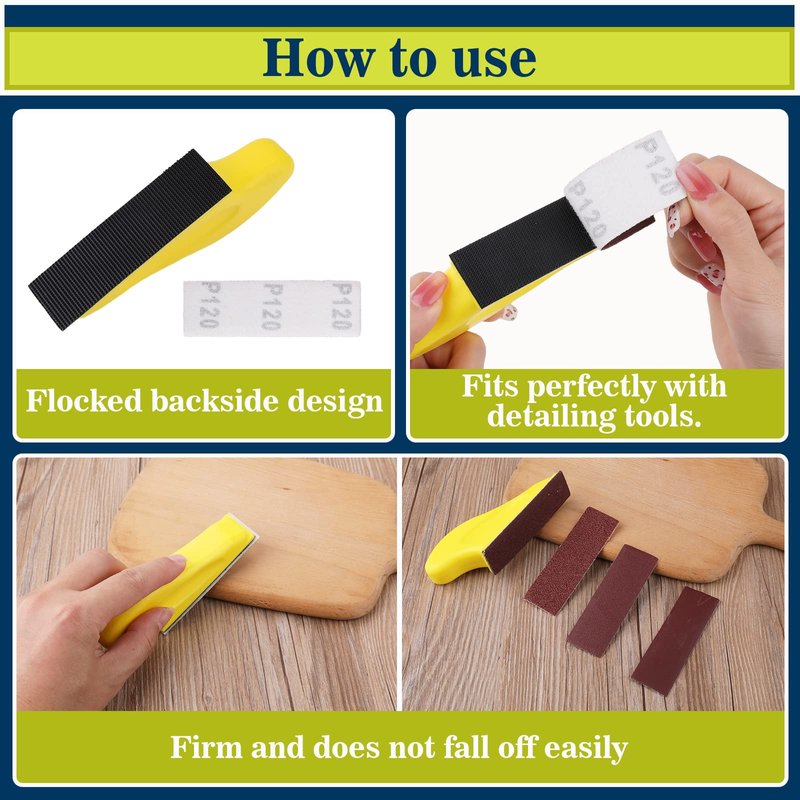 How to use

P120 P120 P120

Flocked backside design

P120 P120

Fits perfectly with detailing tools.

Firm and does not fall off easily