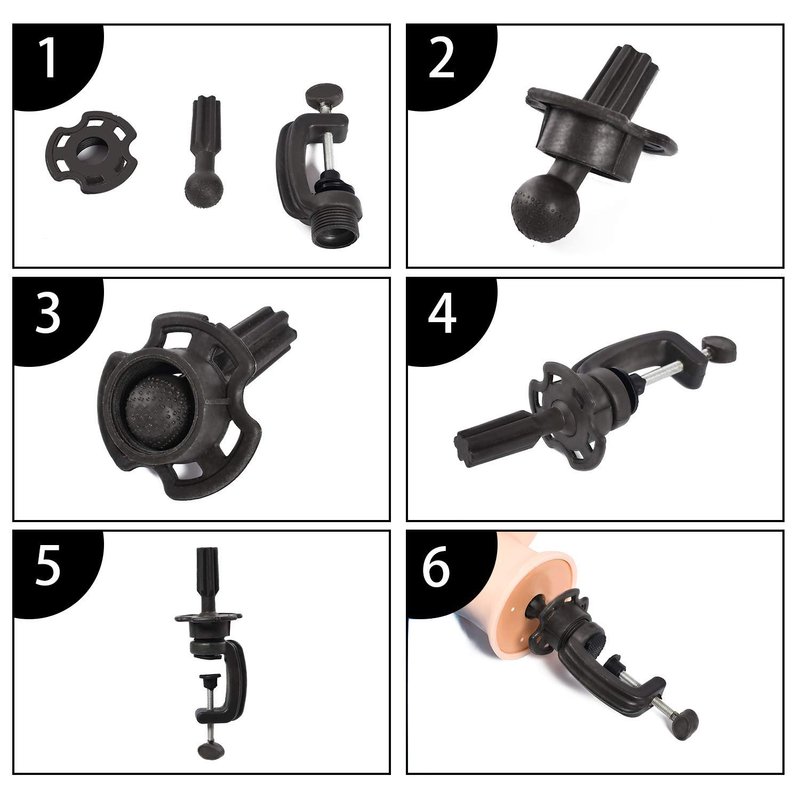 1

2

3

4

5

6