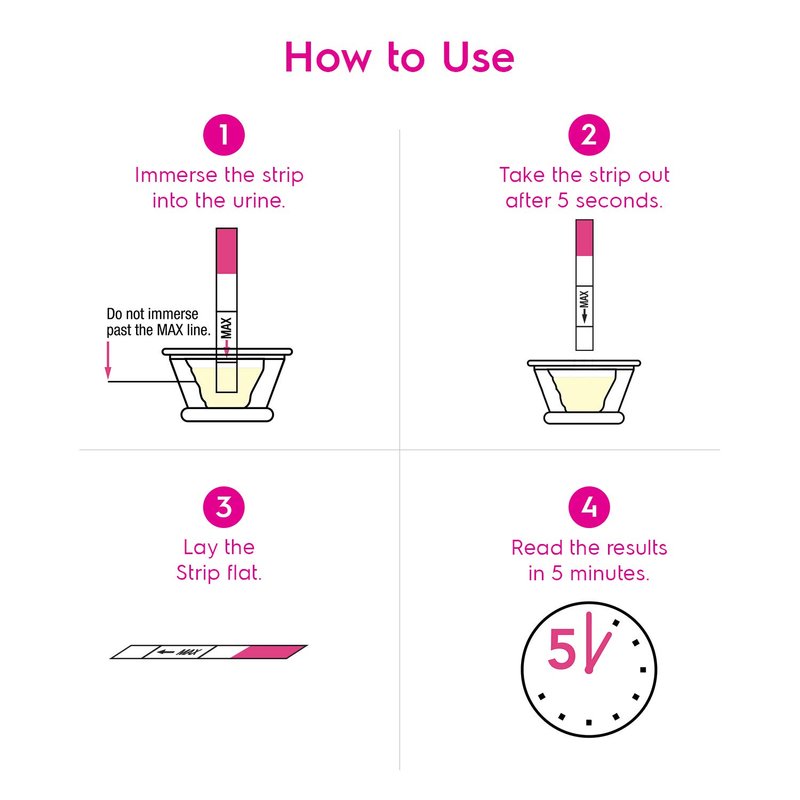 How to Use

1
Immerse the strip into the urine.

Do not immerse past the MAX line.

MAX

2
Take the strip out after 5 seconds.

MAX

3
Lay the Strip flat.

MAX

4
Read the results in 5 minutes.

5