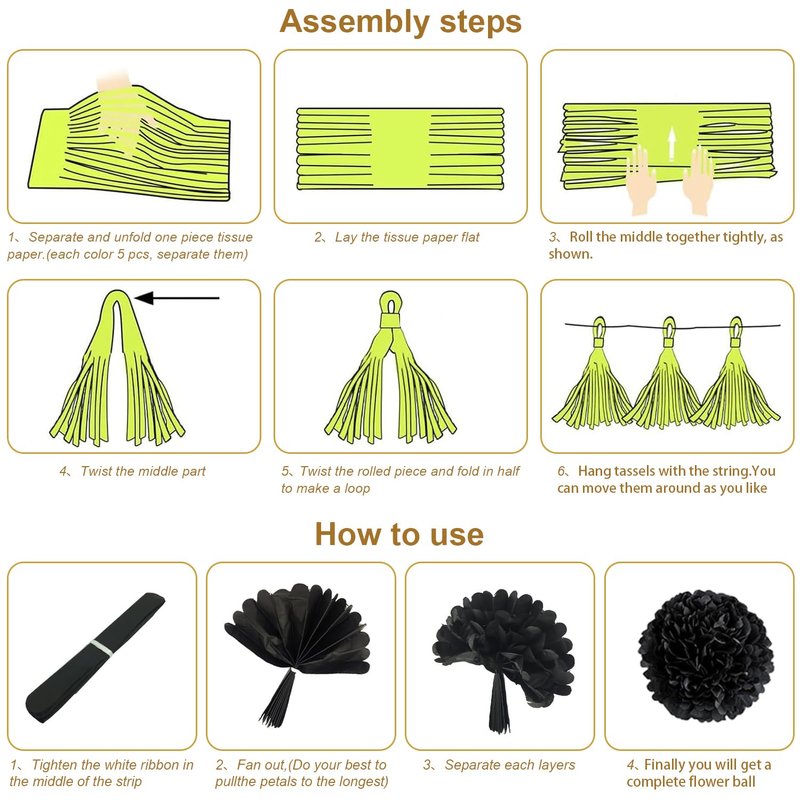 Assembly steps

1、Separate and unfold one piece tissue paper.(each color 5 pcs, separate them)

2、Lay the tissue paper flat

3、Roll the middle together tightly, as shown.

4、Twist the middle part

5、Twist the rolled piece and fold in half to make a loop

6、Hang tassels with the string.You can move them around as you like

How to use

1、Tighten the white ribbon in the middle of the strip

2、Fan out,(Do your best to pullthe petals to the longest)

3、Separate each layers

4、Finally you will get a complete flower ball