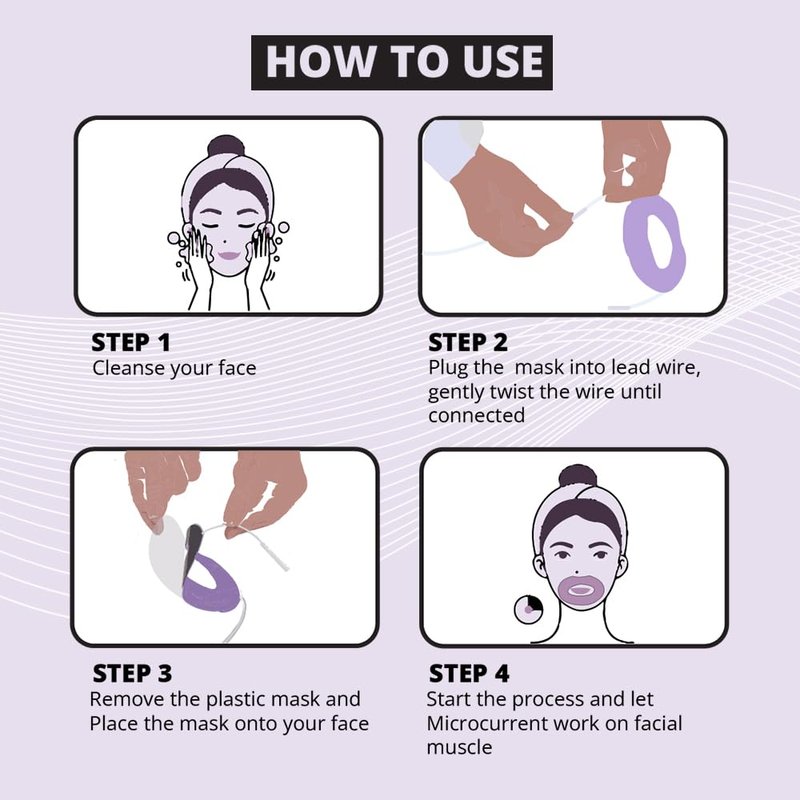 HOW TO USE

STEP 1
Cleanse your face

STEP 2
Plug the mask into lead wire, gently twist the wire until connected

STEP 3
Remove the plastic mask and Place the mask onto your face

STEP 4
Start the process and let Microcurrent work on facial muscle