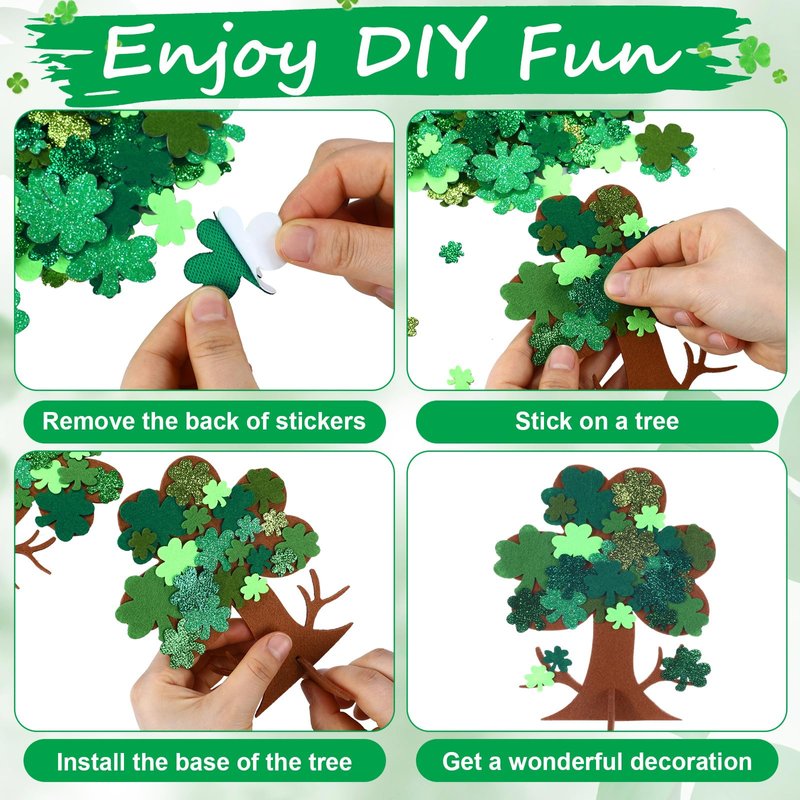 Enjoy DIY Fun

Remove the back of stickers

Stick on a tree

Install the base of the tree

Get a wonderful decoration