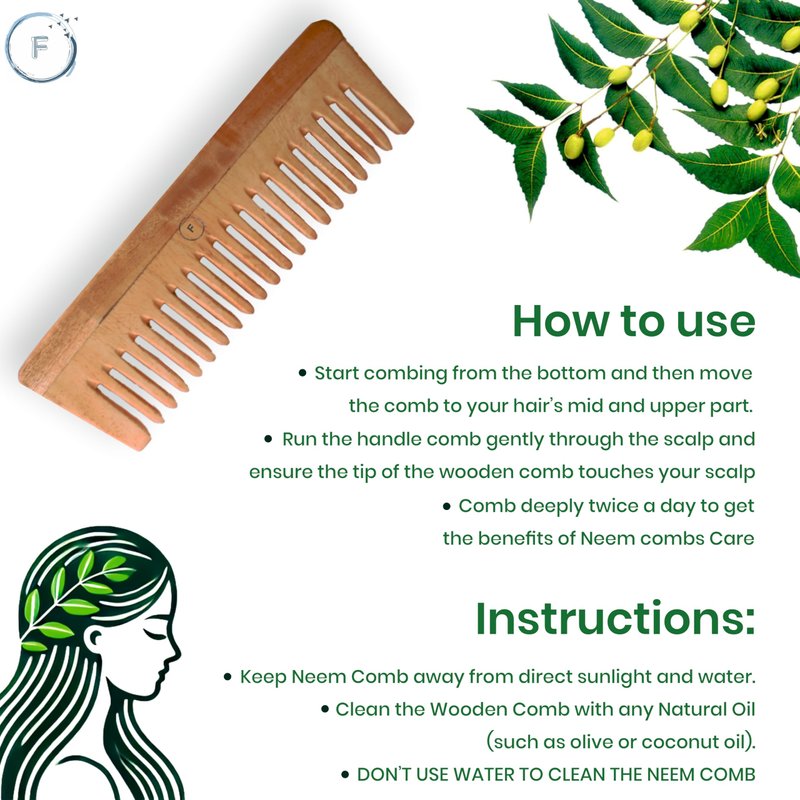 F

F

How to use

• Start combing from the bottom and then move the comb to your hair's mid and upper part.

• Run the handle comb gently through the scalp and ensure the tip of the wooden comb touches your scalp

• Comb deeply twice a day to get the benefits of Neem combs Care

Instructions:

• Keep Neem Comb away from direct sunlight and water.

• Clean the Wooden Comb with any Natural Oil (such as olive or coconut oil).

• DON'T USE WATER TO CLEAN THE NEEM COMB