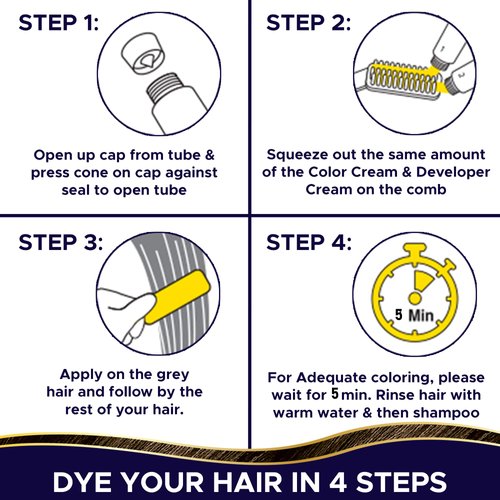 STEP 1:

Open up cap from tube & press cone on cap against seal to open tube

STEP 2:

1

2

Squeeze out the same amount of the Color Cream & Developer Cream on the comb

STEP 3:

Apply on the grey hair and follow by the rest of your hair.

STEP 4:

5 Min

For Adequate coloring, please wait for 5 min. Rinse hair with warm water & then shampoo

DYE YOUR HAIR IN 4 STEPS