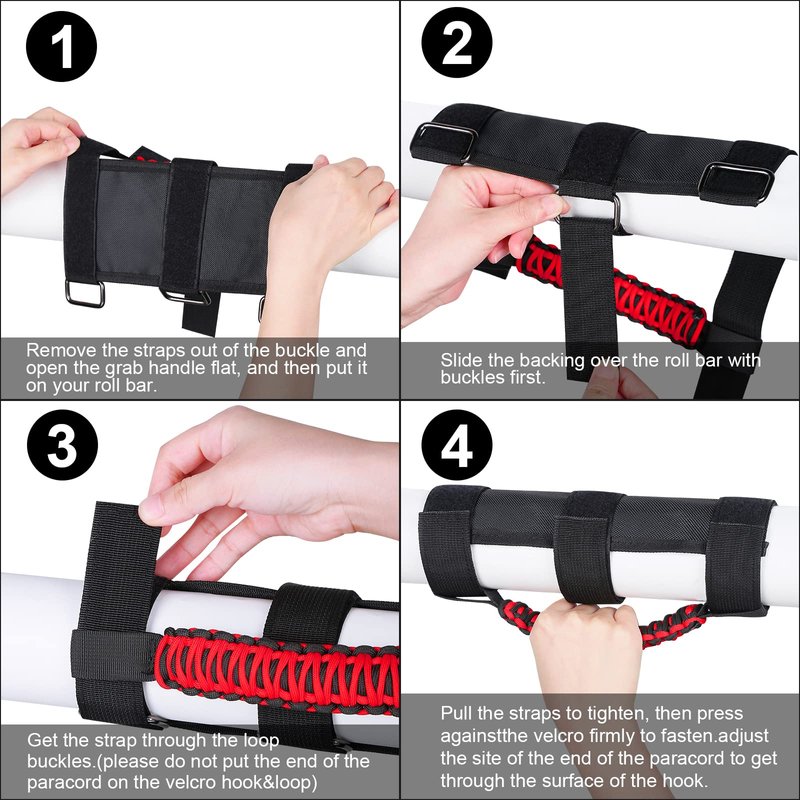 1

Remove the straps out of the buckle and open the grab handle flat, and then put it on your roll bar.

2

Slide the backing over the roll bar with buckles first.

3

Get the strap through the loop buckles.(please do not put the end of the paracord on the velcro hook&loop)

4

Pull the straps to tighten, then press againstthe velcro firmly to fasten.adjust the site of the end of the paracord to get through the surface of the hook.