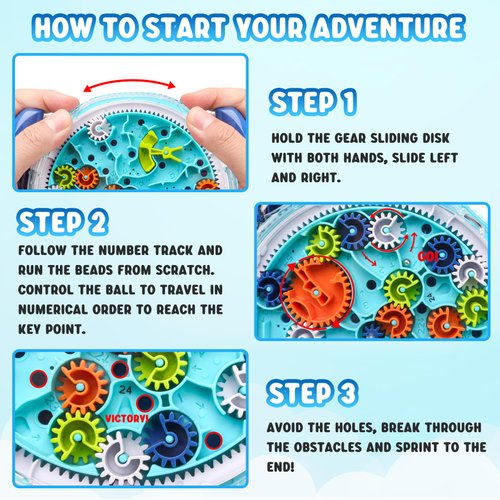 HOW TO START YOUR ADVENTURE

STEP 1

HOLD THE GEAR SLIDING DISK WITH BOTH HANDS, SLIDE LEFT AND RIGHT.

STEP 2

FOLLOW THE NUMBER TRACK AND RUN THE BEADS FROM SCRATCH. CONTROL THE BALL TO TRAVEL IN NUMERICAL ORDER TO REACH THE KEY POINT.

GO!

24

24

VICTORY!

STEP 3

AVOID THE HOLES, BREAK THROUGH THE OBSTACLES AND SPRINT TO THE END!