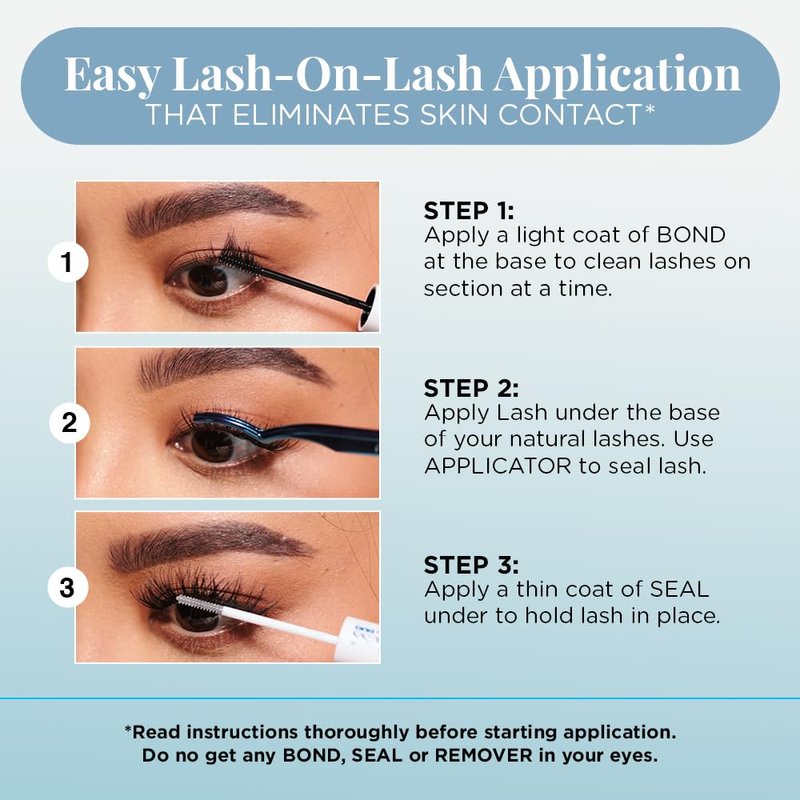 Easy Lash-On-Lash Application
THAT ELIMINATES SKIN CONTACT*

1

STEP 1:
Apply a light coat of BOND at the base to clean lashes on section at a time.

2

STEP 2:
Apply Lash under the base of your natural lashes. Use APPLICATOR to seal lash.

3

STEP 3:
Apply a thin coat of SEAL under to hold lash in place.

*Read instructions thoroughly before starting application.
Do no get any BOND, SEAL or REMOVER in your eyes.