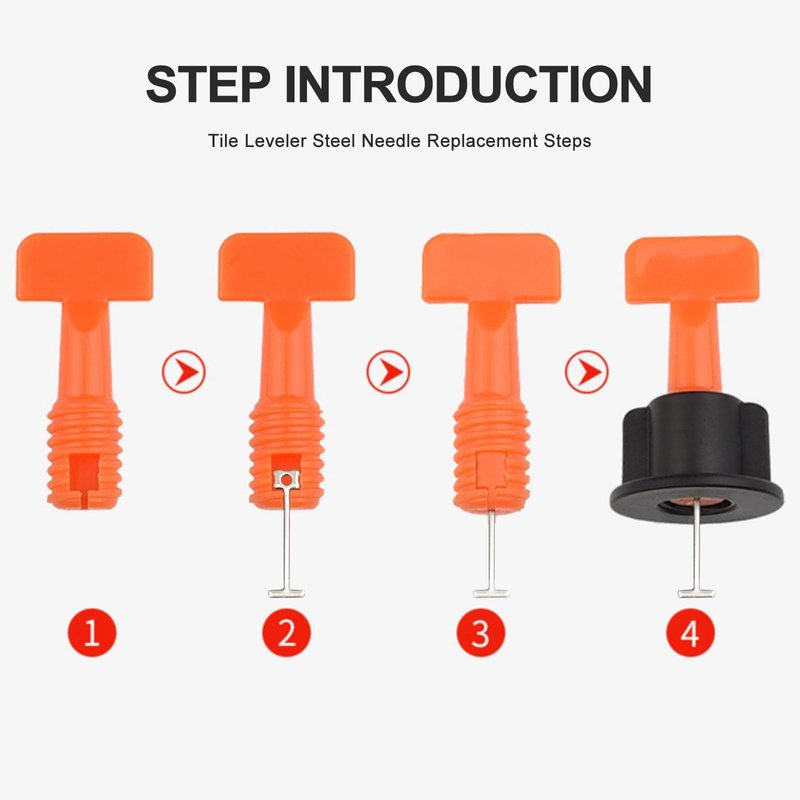 STEP INTRODUCTION

Tile Leveler Steel Needle Replacement Steps

1

2

3

4