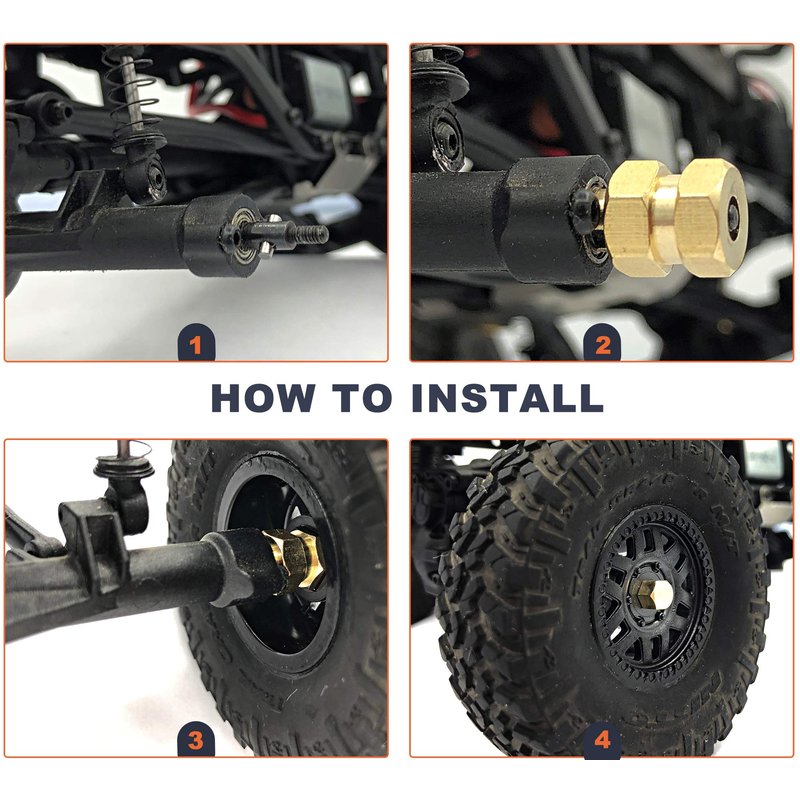 1

2

HOW TO INSTALL

3

4