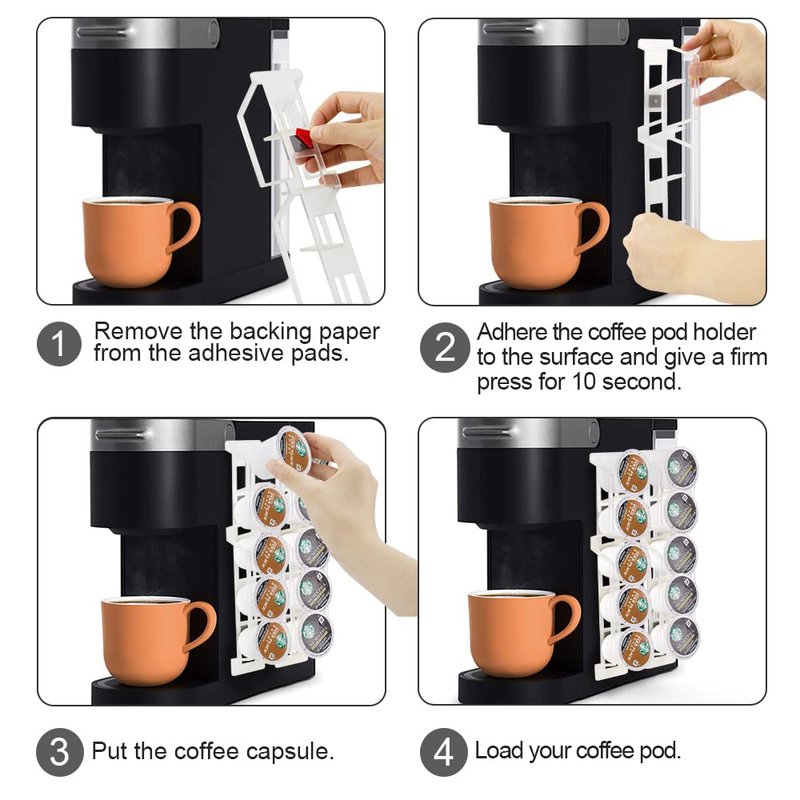 1 Remove the backing paper from the adhesive pads.

2 Adhere the coffee pod holder to the surface and give a firm press for 10 second.

3 Put the coffee capsule.

4 Load your coffee pod.