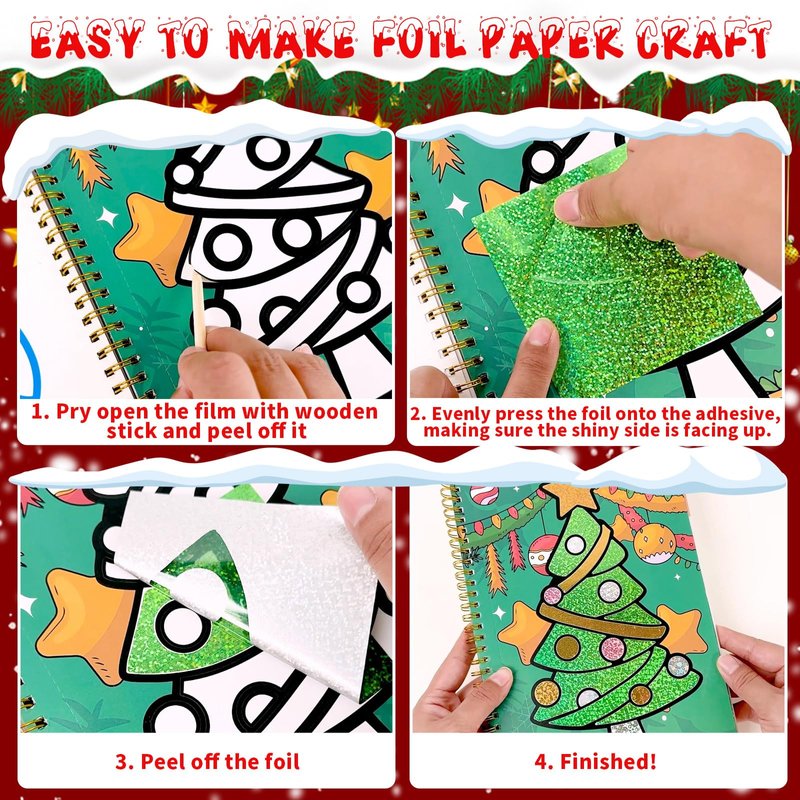 EASY TO MAKE FOIL PAPER CRAFT

1. Pry open the film with wooden stick and peel off it

2. Evenly press the foil onto the adhesive, making sure the shiny side is facing up.

3. Peel off the foil

4. Finished!