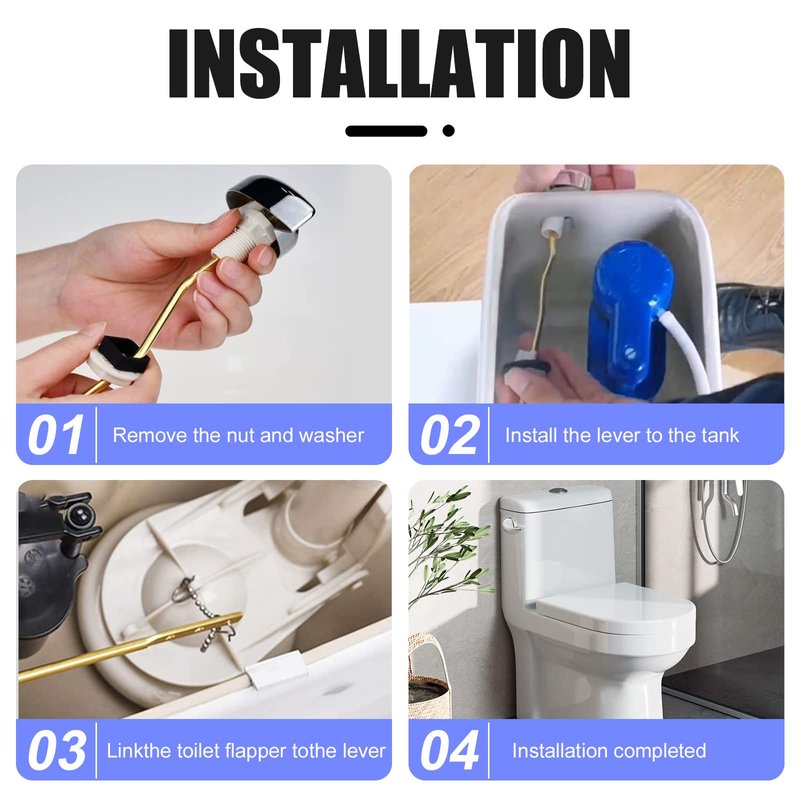 INSTALLATION

01 Remove the nut and washer

02 Install the lever to the tank

03 Linkthe toilet flapper tothe lever

04 Installation completed