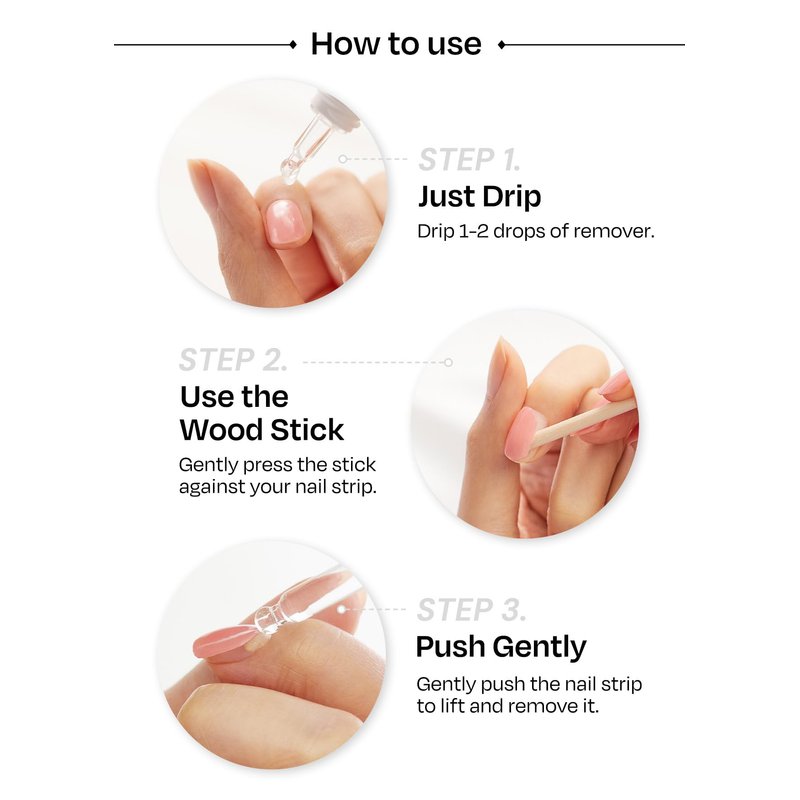 How to use

STEP 1.
Just Drip
Drip 1-2 drops of remover.

STEP 2.
Use the Wood Stick
Gently press the stick against your nail strip.

STEP 3.
Push Gently
Gently push the nail strip to lift and remove it.