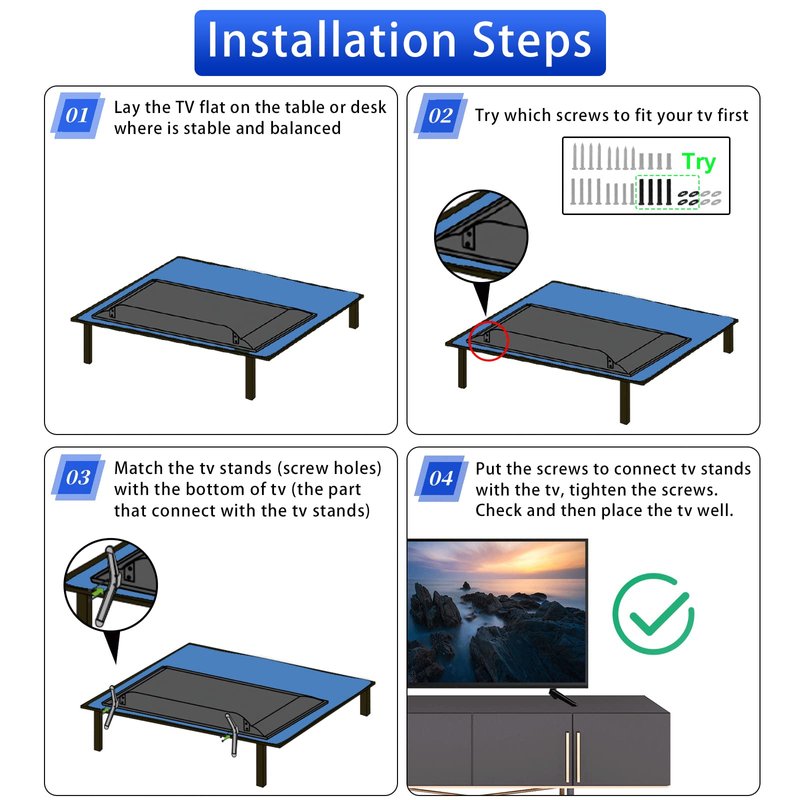 Installation Steps

01 Lay the TV flat on the table or desk where is stable and balanced

02 Try which screws to fit your tv first

Try

03 Match the tv stands (screw holes) with the bottom of tv (the part that connect with the tv stands)

04 Put the screws to connect tv stands with the tv, tighten the screws. Check and then place the tv well.