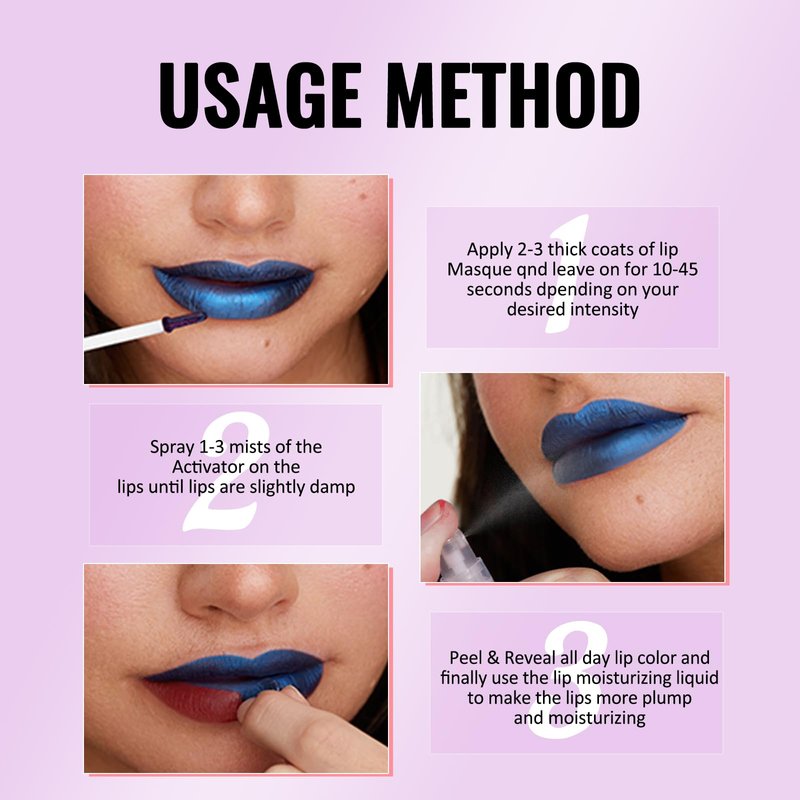 USAGE METHOD

1
Apply 2-3 thick coats of lip Masque qnd leave on for 10-45 seconds dpending on your desired intensity

2
Spray 1-3 mists of the Activator on the lips until lips are slightly damp

3
Peel & Reveal all day lip color and finally use the lip moisturizing liquid to make the lips more plump and moisturizing