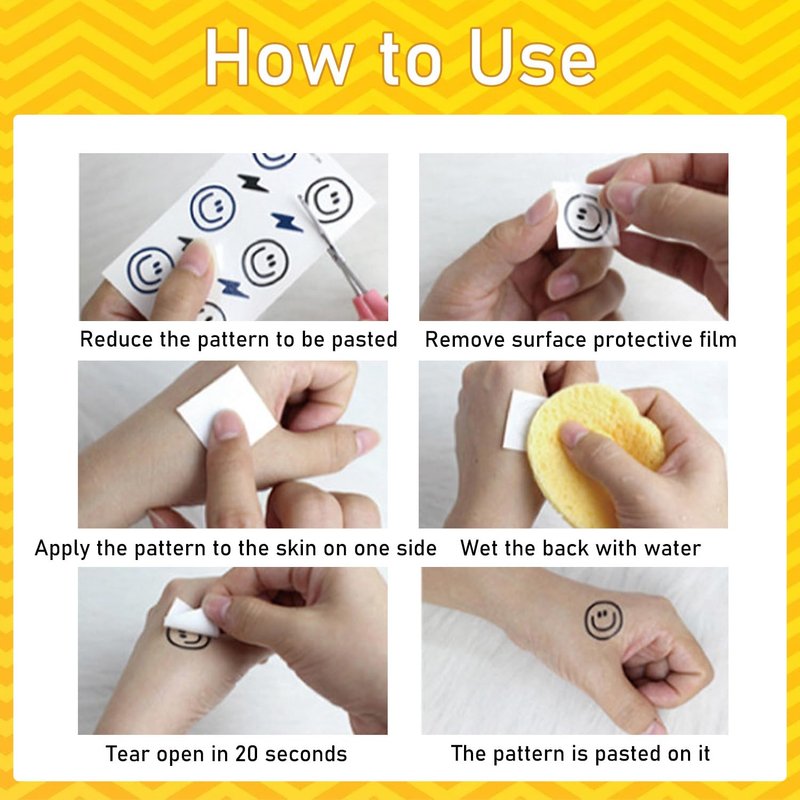 How to Use

Reduce the pattern to be pasted

Remove surface protective film

Apply the pattern to the skin on one side

Wet the back with water

Tear open in 20 seconds

The pattern is pasted on it