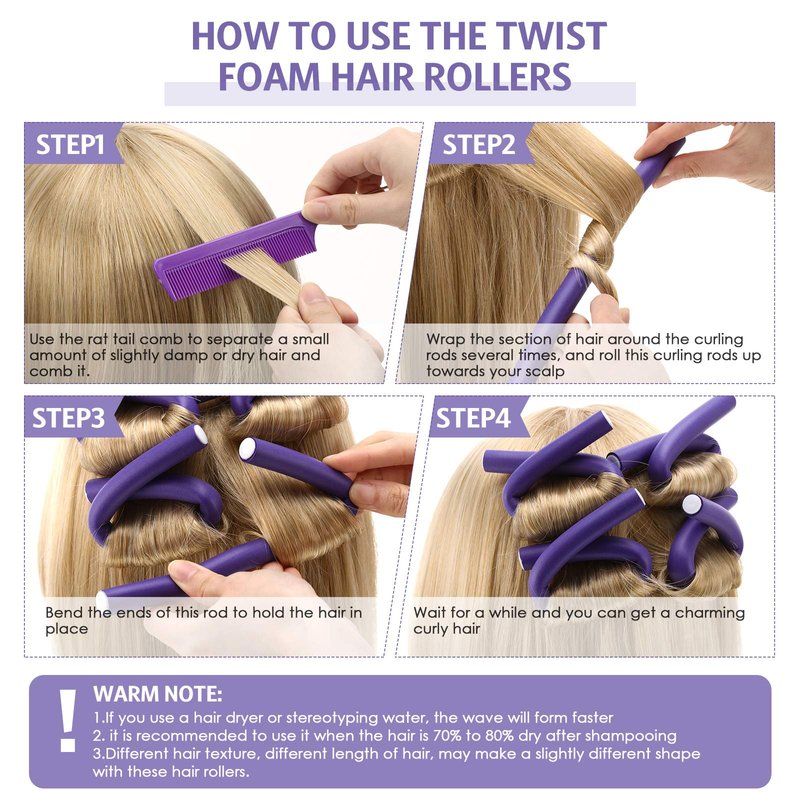 HOW TO USE THE TWIST FOAM HAIR ROLLERS

STEP1

Use the rat tail comb to separate a small amount of slightly damp or dry hair and comb it.

STEP2

Wrap the section of hair around the curling rods several times, and roll this curling rods up towards your scalp

STEP3

Bend the ends of this rod to hold the hair in place

STEP4

Wait for a while and you can get a charming curly hair

!

WARM NOTE:

1.If you use a hair dryer or stereotyping water, the wave will form faster
2. it is recommended to use it when the hair is 70% to 80% dry after shampooing
3.Different hair texture, different length of hair, may make a slightly different shape with these hair rollers.