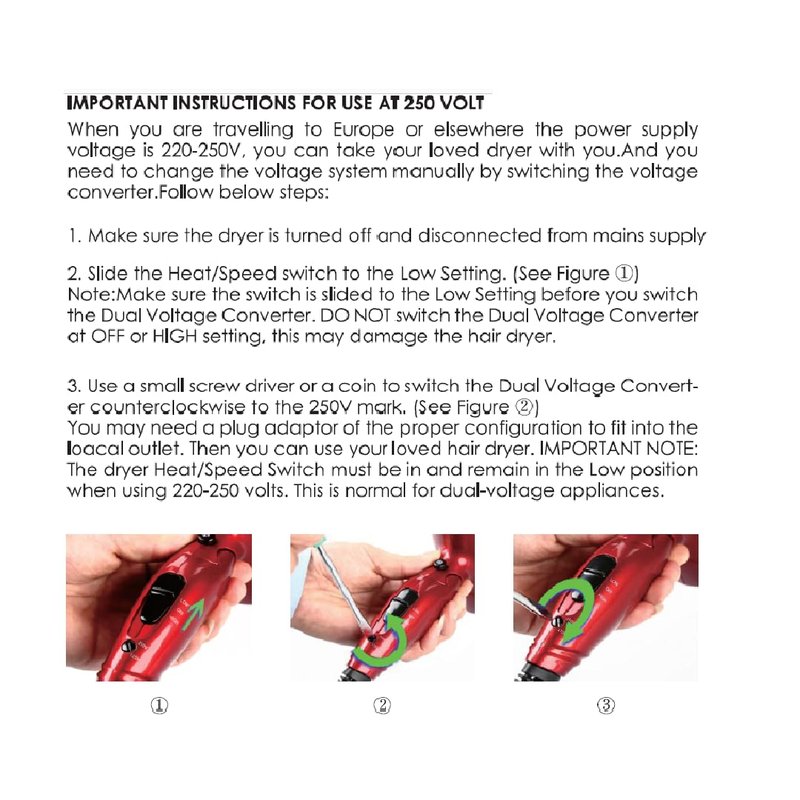 IMPORTANT INSTRUCTIONS FOR USE AT 250 VOLT

When you are travelling to Europe or elsewhere the power supply voltage is 220-250V, you can take your loved dryer with you.And you need to change the voltage system manually by switching the voltage converter.Follow below steps:

1. Make sure the dryer is turned off and disconnected from mains supply

2. Slide the Heat/Speed switch to the Low Setting. (See Figure ①)
Note:Make sure the switch is slided to the Low Setting before you switch the Dual Voltage Converter. DO NOT switch the Dual Voltage Converter at OFF or HIGH setting, this may damage the hair dryer.

3. Use a small screw driver or a coin to switch the Dual Voltage Converter counterclockwise to the 250V mark. (See Figure ②)
You may need a plug adaptor of the proper configuration to fit into the loacal outlet. Then you can use your loved hair dryer. IMPORTANT NOTE: The dryer Heat/Speed Switch must be in and remain in the Low position when using 220-250 volts. This is normal for dual-voltage appliances.

①

②

③