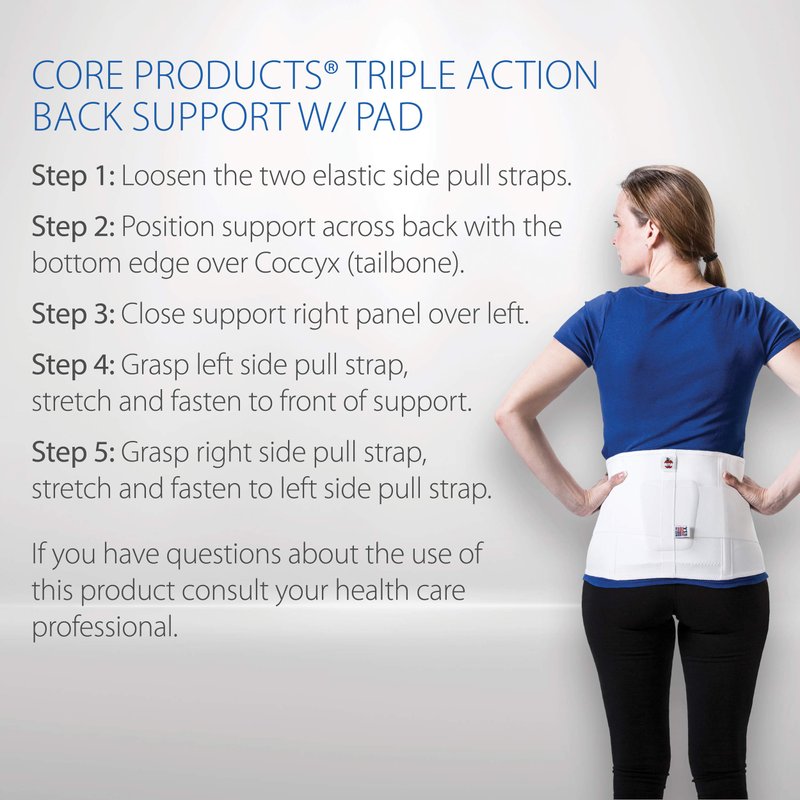 CORE PRODUCTS® TRIPLE ACTION BACK SUPPORT W/ PAD

Step 1: Loosen the two elastic side pull straps.

Step 2: Position support across back with the bottom edge over Coccyx (tailbone).

Step 3: Close support right panel over left.

Step 4: Grasp left side pull strap, stretch and fasten to front of support.

Step 5: Grasp right side pull strap, stretch and fasten to left side pull strap.

If you have questions about the use of this product consult your health care professional.