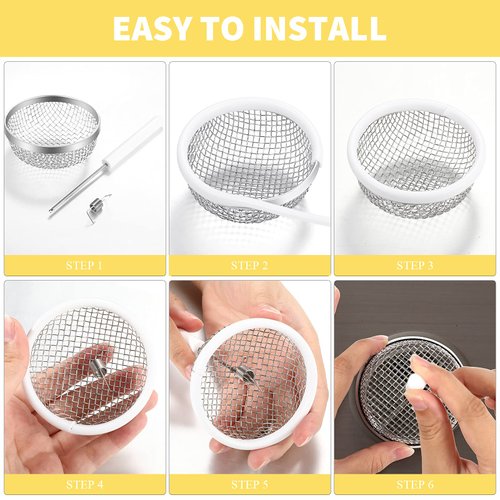 EASY TO INSTALL

STEP 1

STEP 2

STEP 3

STEP 4

STEP 5

STEP 6