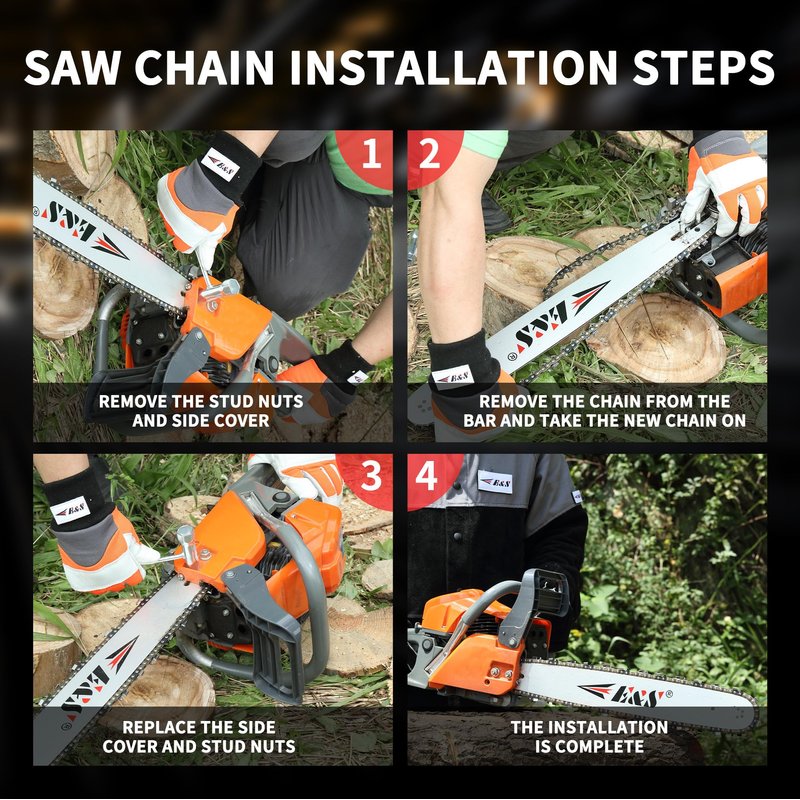 SAW CHAIN INSTALLATION STEPS

1

E&S

E&S

REMOVE THE STUD NUTS AND SIDE COVER

2

E&S

E&S

REMOVE THE CHAIN FROM THE BAR AND TAKE THE NEW CHAIN ON

3

E&S

E&S

REPLACE THE SIDE COVER AND STUD NUTS

4

E&S

E&S

THE INSTALLATION IS COMPLETE