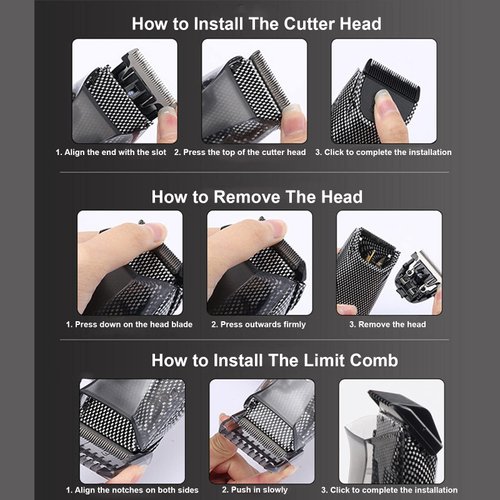 How to Install The Cutter Head

1. Align the end with the slot

2. Press the top of the cutter head

3. Click to complete the installation

How to Remove The Head

1. Press down on the head blade

2. Press outwards firmly

3. Remove the head

How to Install The Limit Comb

1. Align the notches on both sides

2. Push in slowly

3. Click to complete the installation