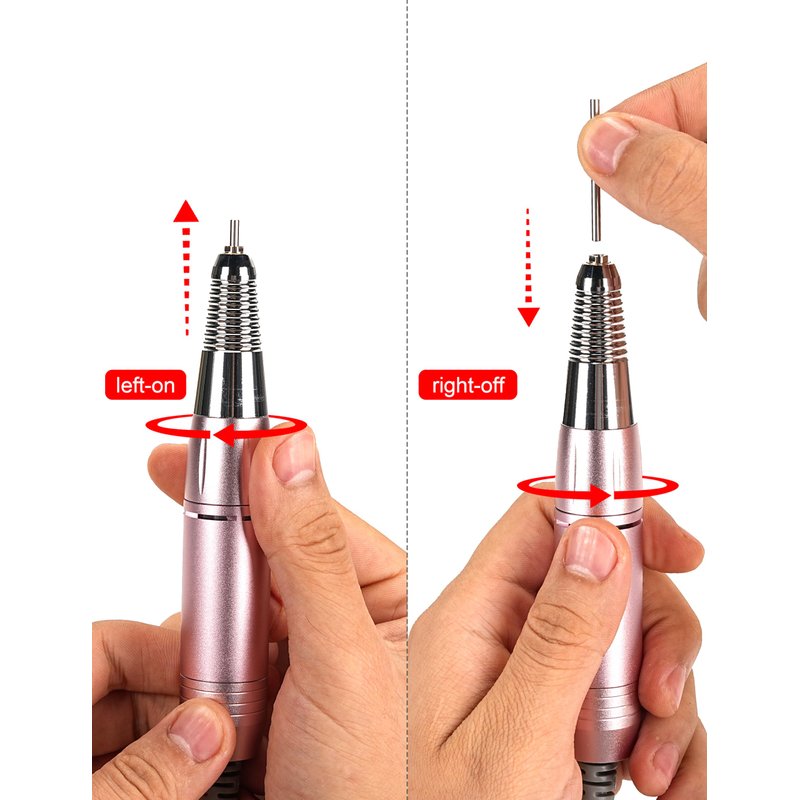 left-on

right-off