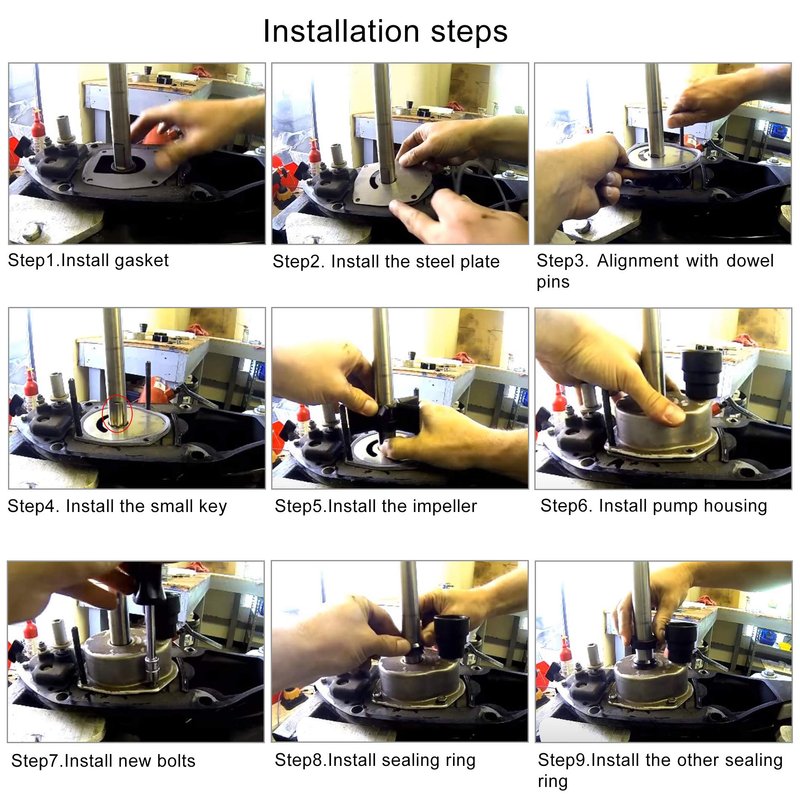 Installation steps

Step1.Install gasket

Step2. Install the steel plate

Step3. Alignment with dowel pins

Step4. Install the small key

Step5.Install the impeller

Step6. Install pump housing

Step7.Install new bolts

Step8.Install sealing ring

Step9.Install the other sealing ring