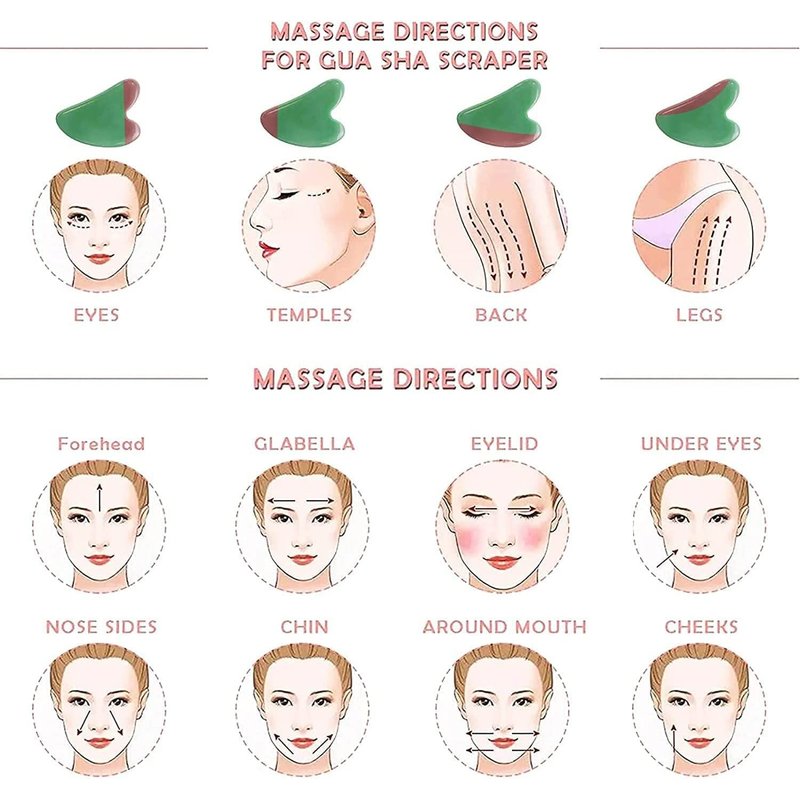 MASSAGE DIRECTIONS FOR GUA SHA SCRAPER

EYES

TEMPLES

BACK

LEGS

MASSAGE DIRECTIONS

Forehead

GLABELLA

EYELID

UNDER EYES

NOSE SIDES

CHIN

AROUND MOUTH

CHEEKS